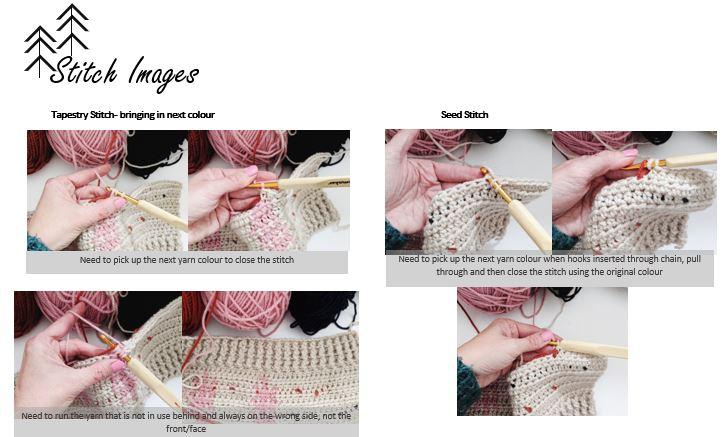 Stitch Images

Tapestry Stitch- bringing in next colour

Need to pick up the next yarn colour to close the stitch

Need to run the yarn that is not in use behind and always on the wrong side, not the front/face

Seed Stitch

Need to pick up the next yarn colour when hooks inserted through chain, pull through and then close the stitch using the original colour